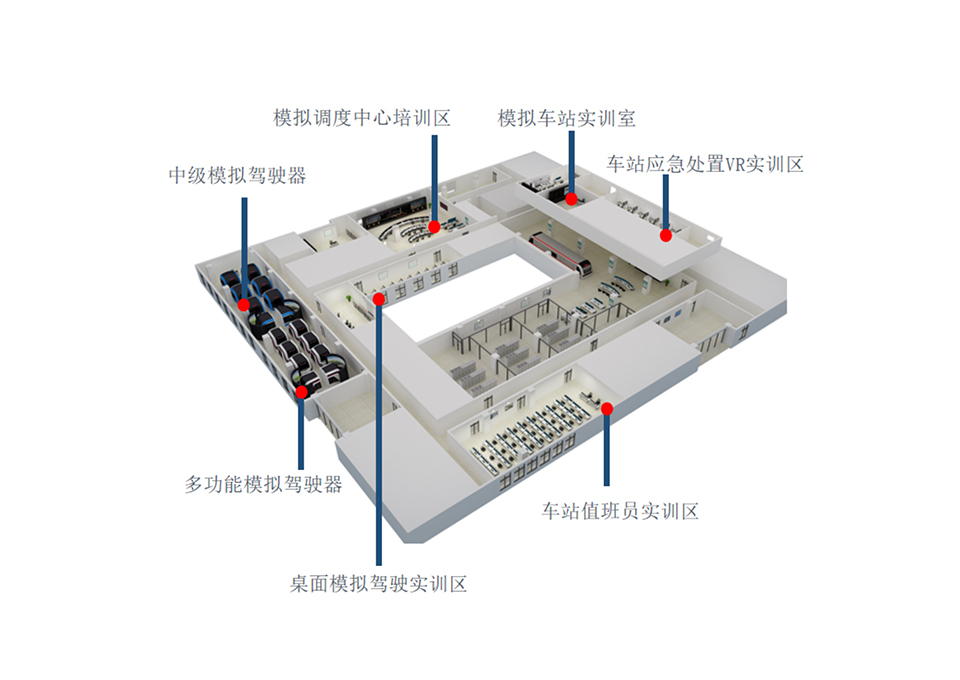 模拟调度中心培训区

模拟车站实训室

车站应急处置VR实训区

中级模拟驾驶器

多功能模拟驾驶器

车站值班员实训区

桌面模拟驾驶实训区